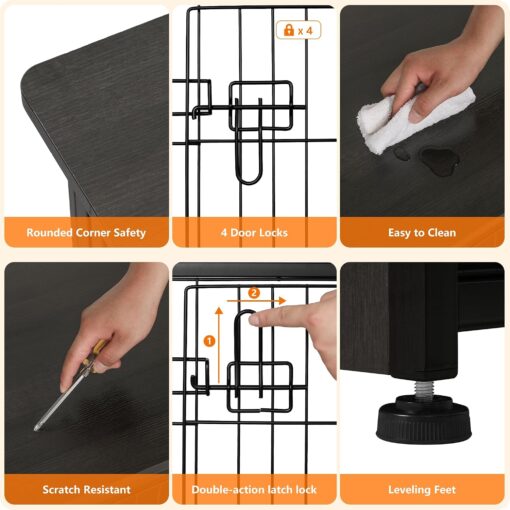 x 4

Rounded Corner Safety

4 Door Locks

Easy to Clean

2

1

Scratch Resistant

Double-action latch lock

Leveling Feet